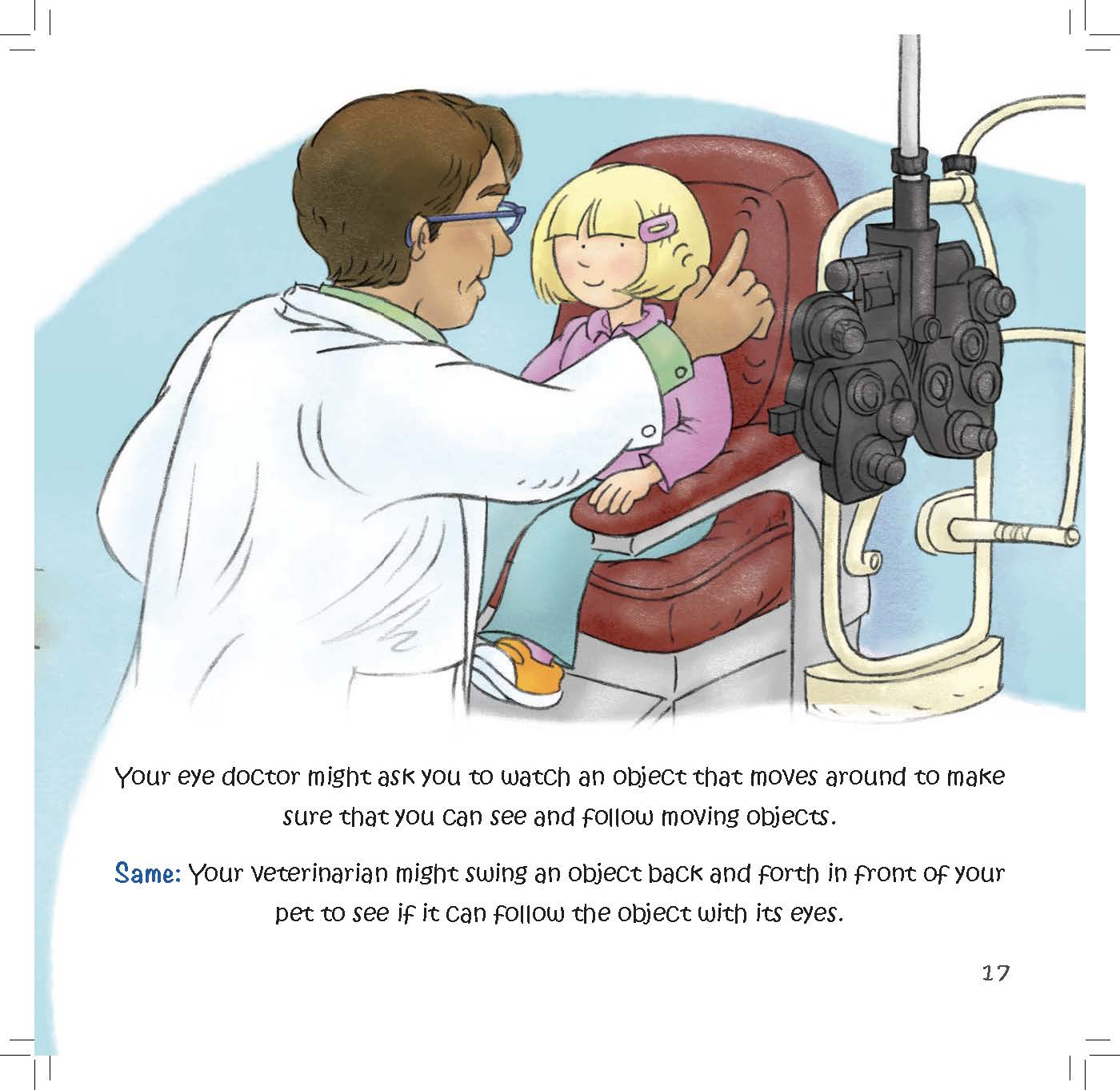 Your eye doctor might ask you to watch an object that moves around to make sure that you can see and follow moving objects.

Same: Your veterinarian might swing an object back and forth in front of your pet to see if it can follow the object with its eyes.

17